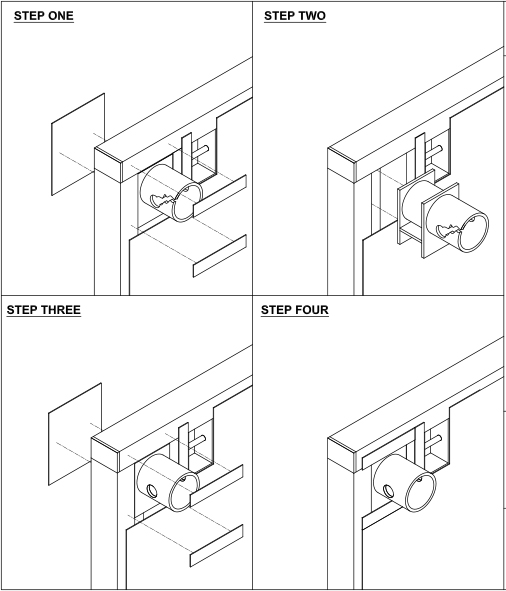 STEP ONE

STEP TWO

STEP THREE

STEP FOUR