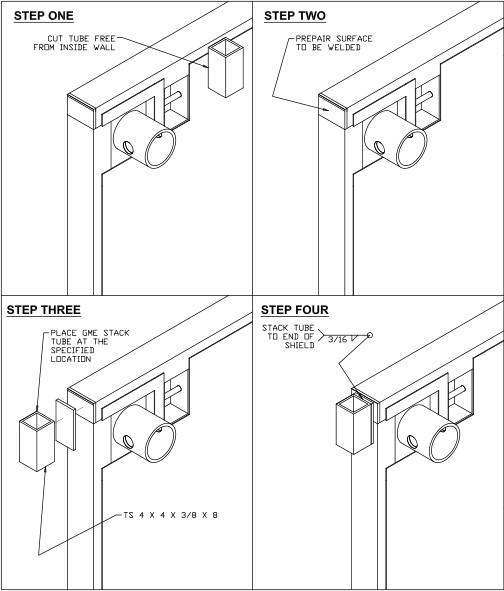 STEP ONE

CUT TUBE FREE FROM INSIDE WALL

STEP TWO

PREPAIR SURFACE TO BE WELDED

STEP THREE

PLACE GME STACK TUBE AT THE SPECIFIED LOCATION

TS 4 X 4 X 3/8 X 8

STEP FOUR

STACK TUBE TO END OF SHIELD

3/16