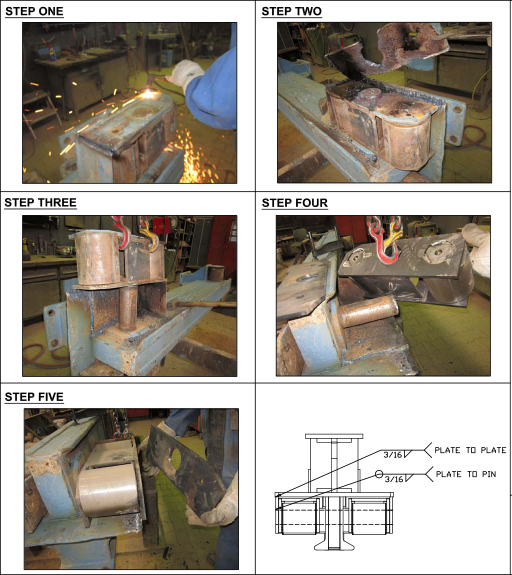 STEP ONE

STEP TWO

STEP THREE

STEP FOUR

STEP FIVE

3/16 PLATE TO PLATE
3/16 PLATE TO PIN